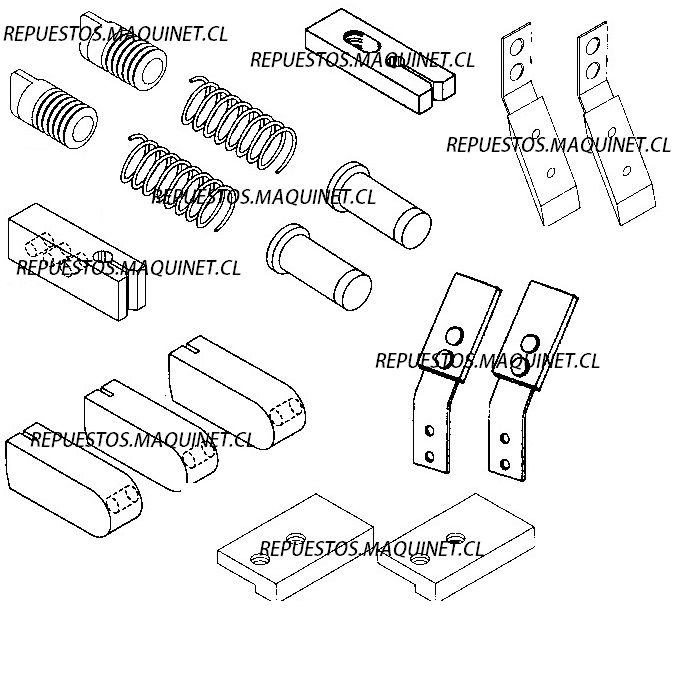 REPUESTOS.MAQUINET.CL

REPUESTOS.MAQUINET.CL

REPUESTOS.MAQUINET.CL

REPUESTOS.MAQUINET.CL

REPUESTOS.MAQUINET.CL

REPUESTOS.MAQUINET.CL

REPUESTOS.MAQUINET.CL

REPUESTOS.MAQUINET.CL